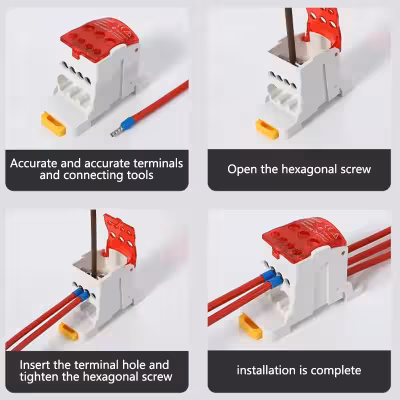 Accurate and accurate terminals and connecting tools

Open the hexagonal screw

Insert the terminal hole and tighten the hexagonal screw

installation is complete